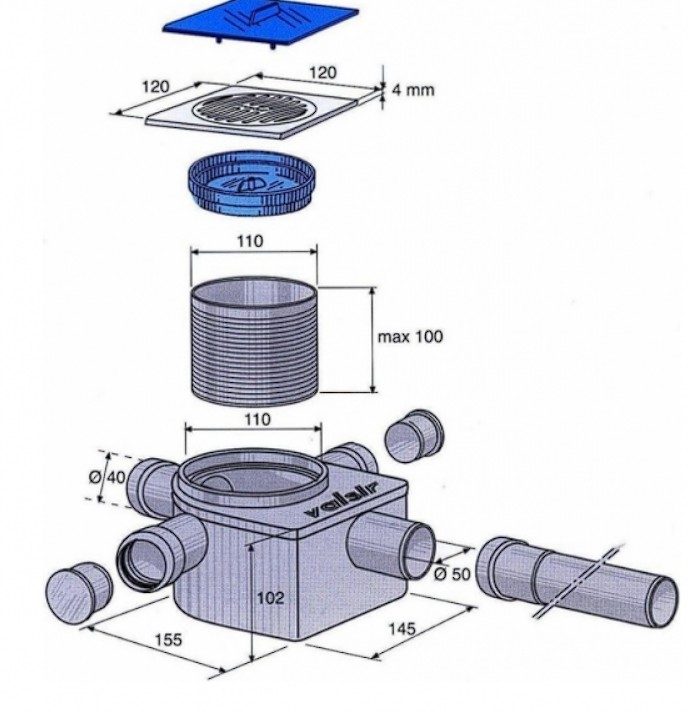 120
120
4 mm
110
max 100
110
Ø 40
valsir
Ø 50
102
155
145